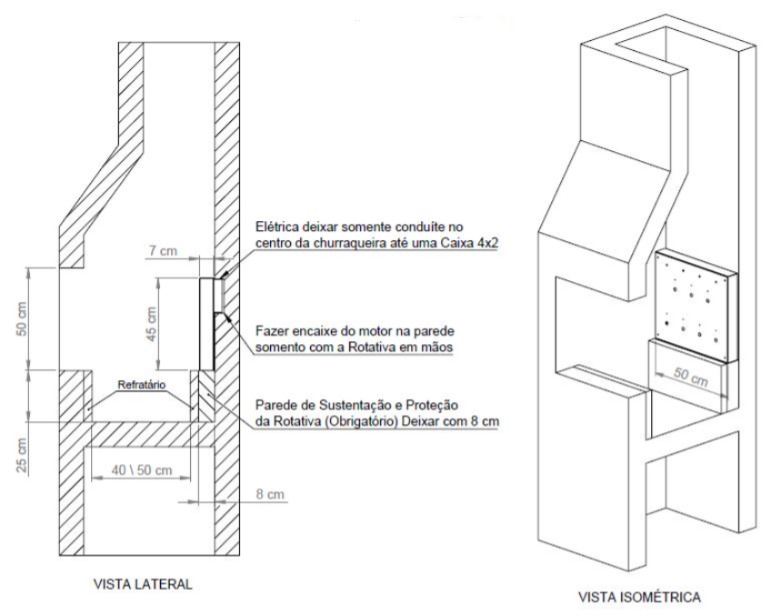 Elétrica deixar somente conduíte no centro da churraqueira até uma Caixa 4x2

7 cm

50 cm

45 cm

Fazer encaixe do motor na parede somento com a Rotativa em mãos

Refratário

Parede de Sustentação e Proteção da Rotativa (Obrigatório) Deixar com 8 cm

25 cm

40 \ 50 cm

8 cm

VISTA LATERAL

50 cm

VISTA ISOMÉTRICA